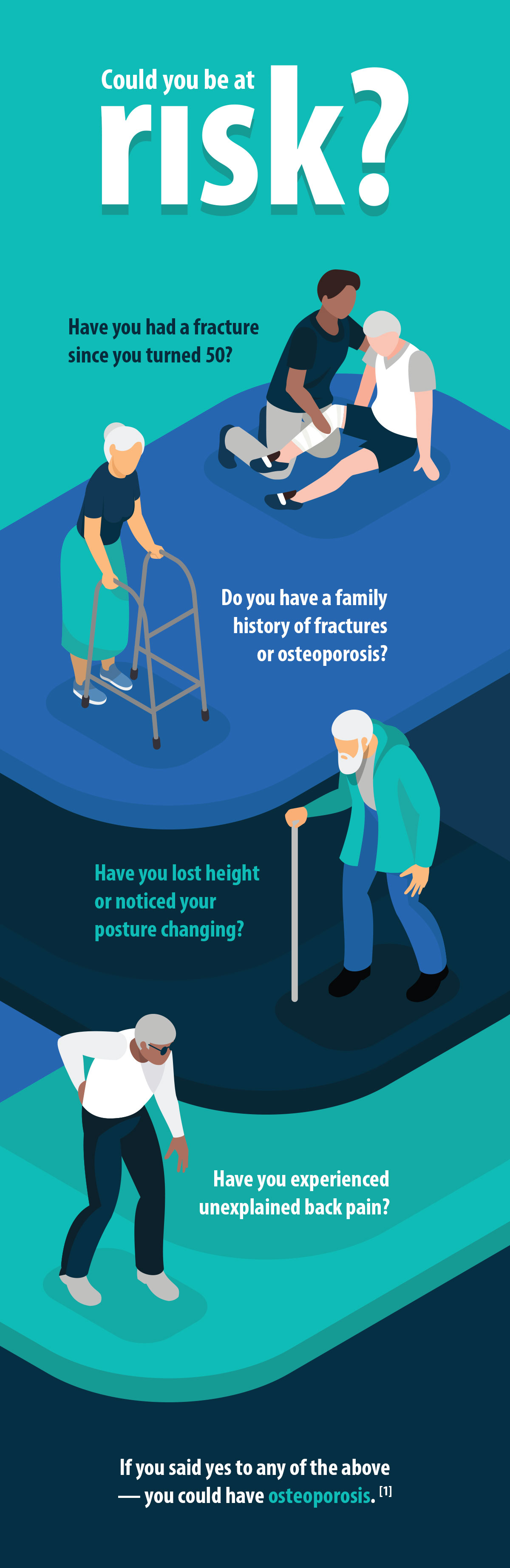 Could you be at
risk?

Have you had a fracture since you turned 50?

Do you have a family history of fractures or osteoporosis?

Have you lost height or noticed your posture changing?

Have you experienced unexplained back pain?

If you said yes to any of the above — you could have osteoporosis. [1]